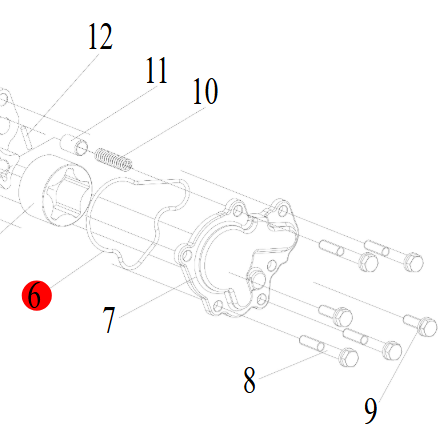 12
11
10
6
7
8
9