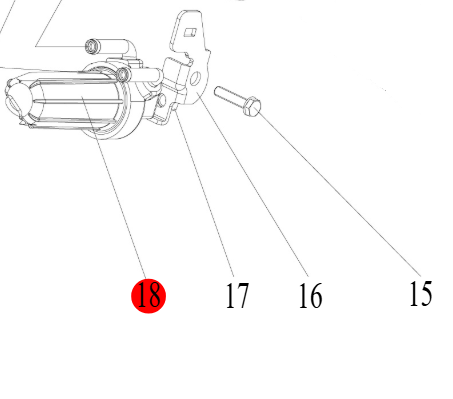 18 17 16 15