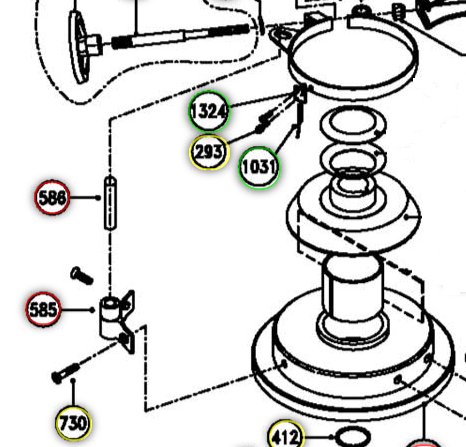 1324
293
1031
586
585
730
412