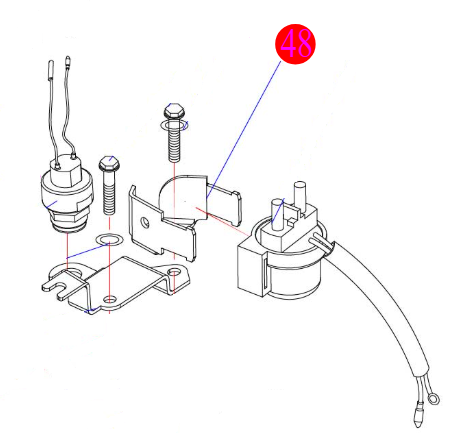 48